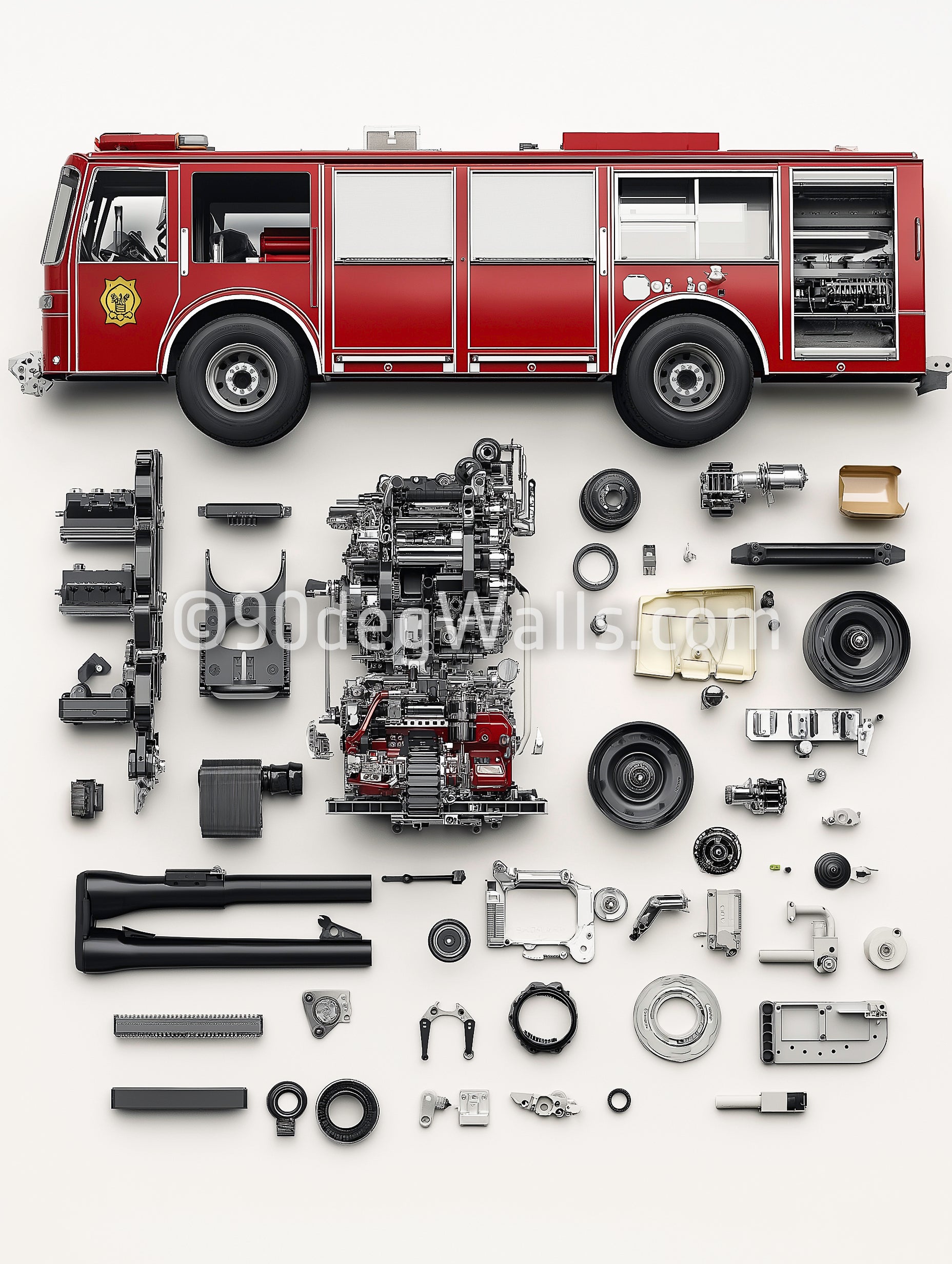 ©90degWalls.com