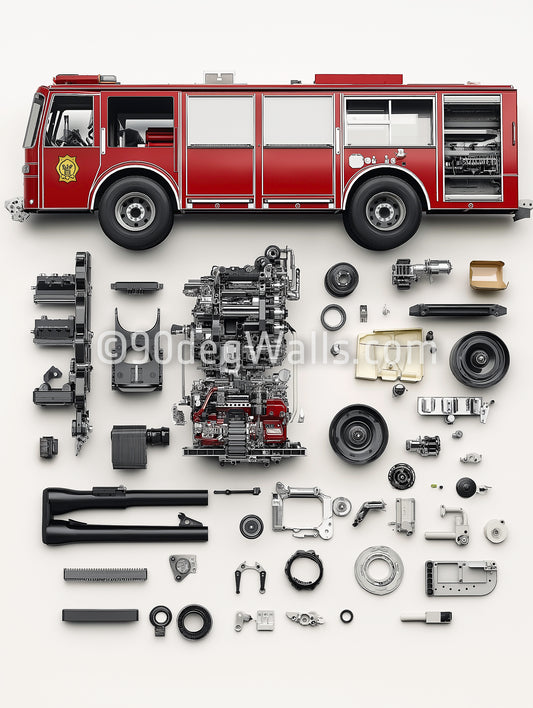 ©90degWalls.com